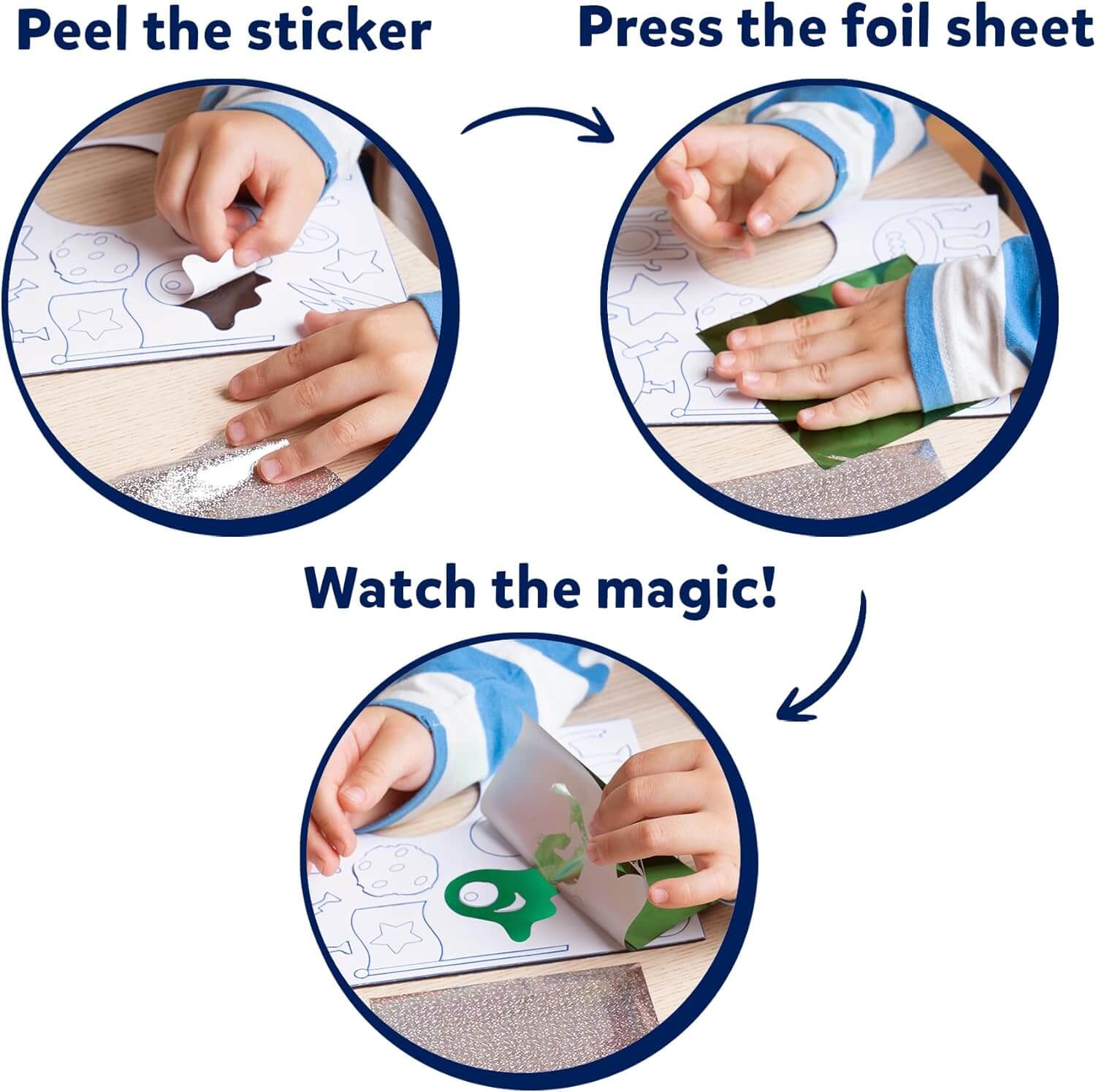 Peel the sticker

Press the foil sheet

Watch the magic!